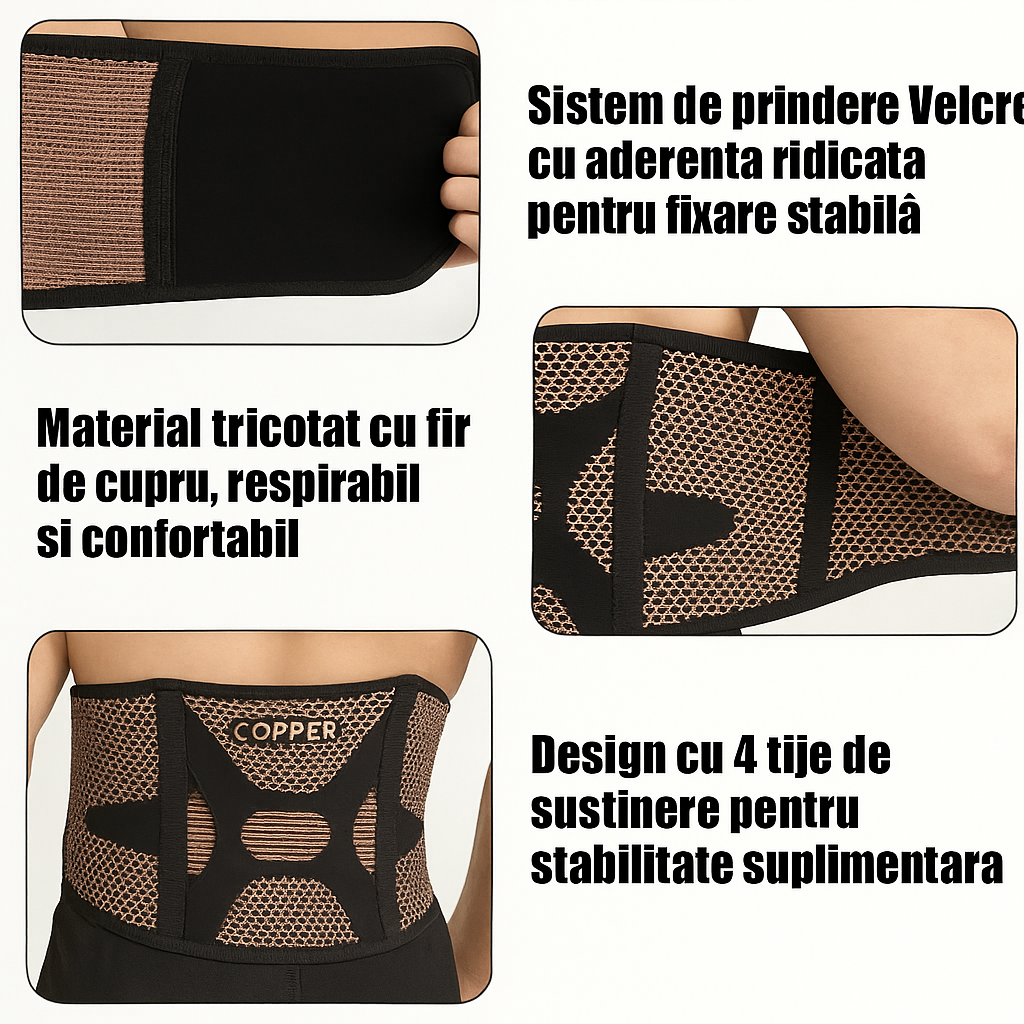 Sistem de prindere Velcre cu aderenta ridicata pentru fixare stabilâ

Material tricotat cu fir de cupru, respirabil si confortabil

COPPER

Design cu 4 tije de sustinere pentru stabilitate suplimentara